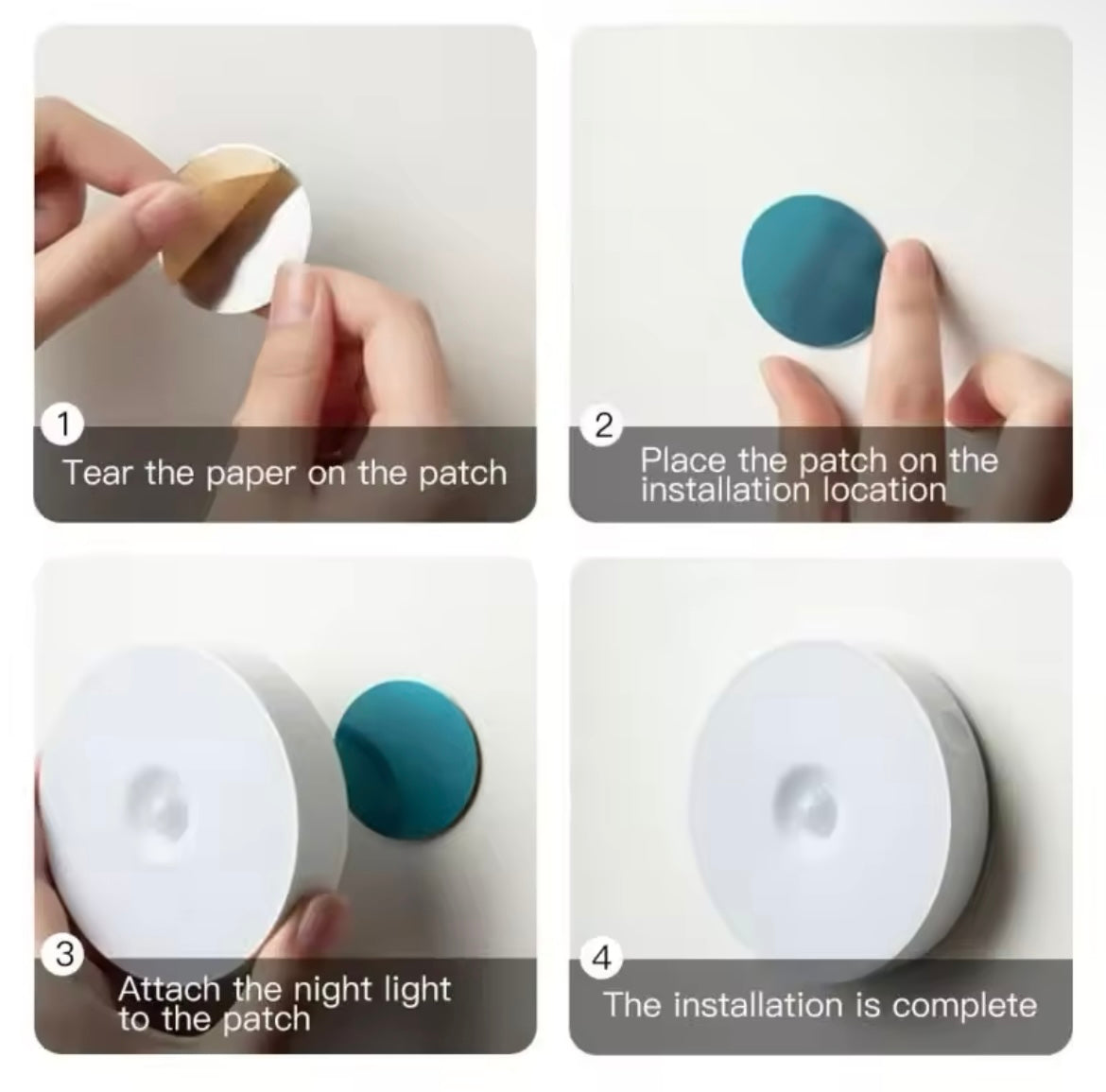 1
Tear the paper on the patch

2
Place the patch on the installation location

3
Attach the night light to the patch

4
The installation is complete